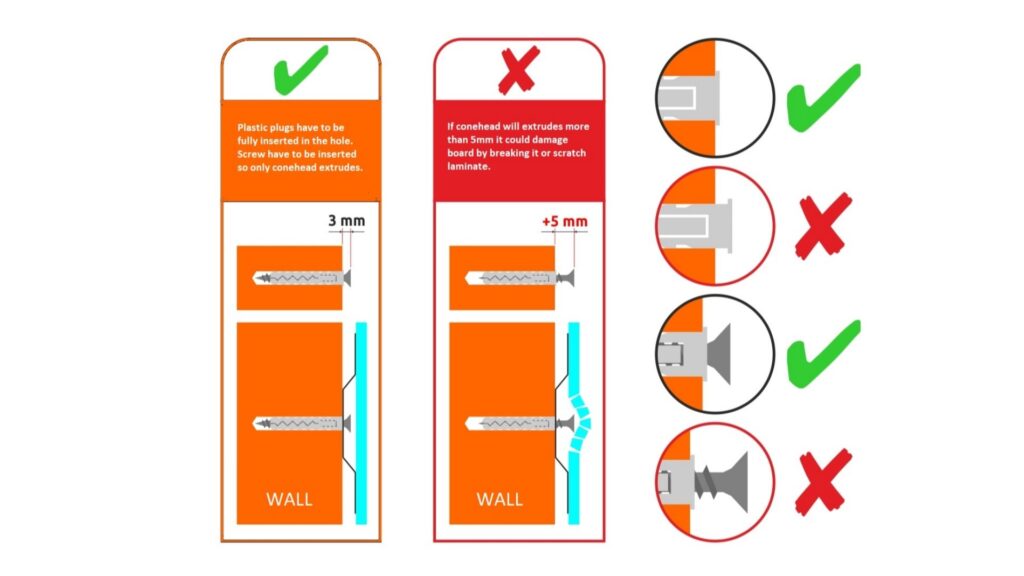 Plastic plugs have to be fully inserted in the hole. Screw have to be inserted so only conehead extrudes.

3 mm

WALL

If conehead will extrudes more than 5mm it could damage board by breaking it or scratch laminate.

+5 mm

WALL